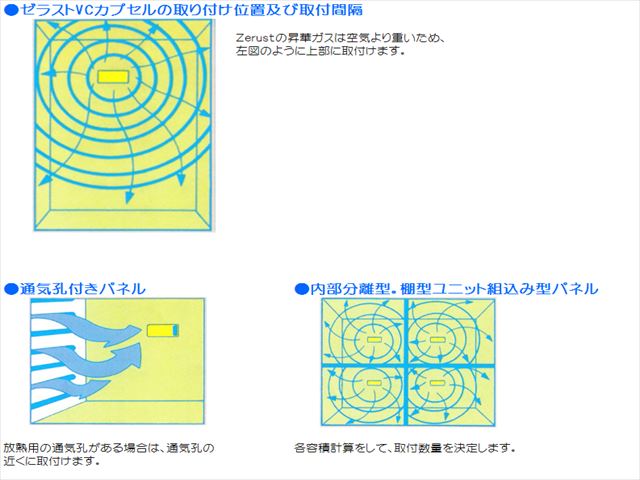 ●ゼラストVCカプセルの取り付け位置及び取付間隔

Zerustの昇華ガスは空気より重いため、左図のように上部に取付けます。

●通気孔付きパネル

放熱用の通気孔がある場合は、通気孔の近くに取付けます。

●内部分離型。棚型ユニット組込み型パネル

各容積計算をして、取付数量を決定します。